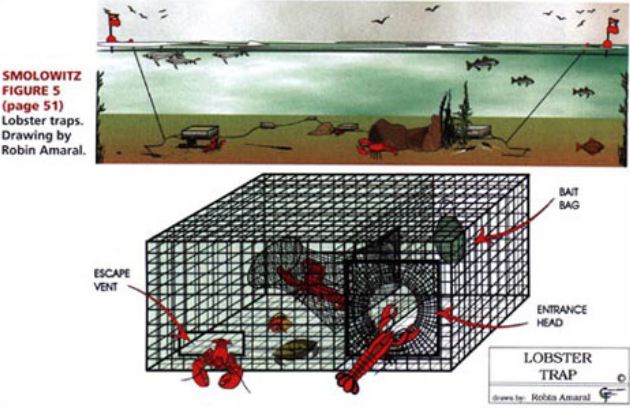 SMOLOWITZ FIGURE 5 (page 51)
Lobster traps. Drawing by Robin Amaral.

BAIT BAG

ESCAPE VENT

ENTRANCE HEAD

LOBSTER TRAP

©

drawn by: Robin Amaral